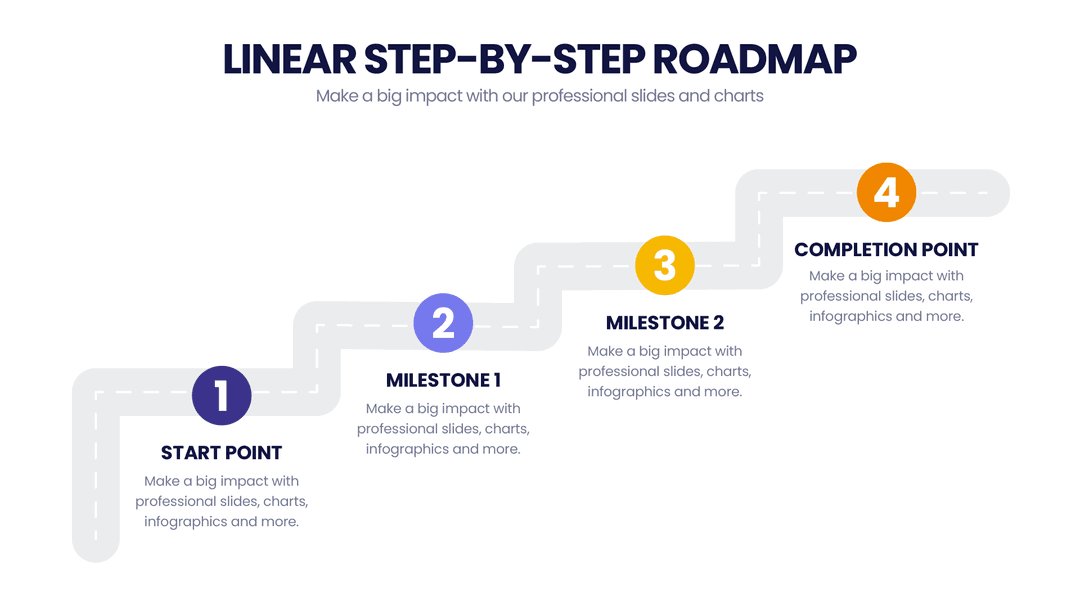 LINEAR STEP-BY-STEP ROADMAP

Make a big impact with our professional slides and charts

1

START POINT

Make a big impact with professional slides, charts, infographics and more.

2

MILESTONE 1

Make a big impact with professional slides, charts, infographics and more.

3

MILESTONE 2

Make a big impact with professional slides, charts, infographics and more.

4

COMPLETION POINT

Make a big impact with professional slides, charts, infographics and more.